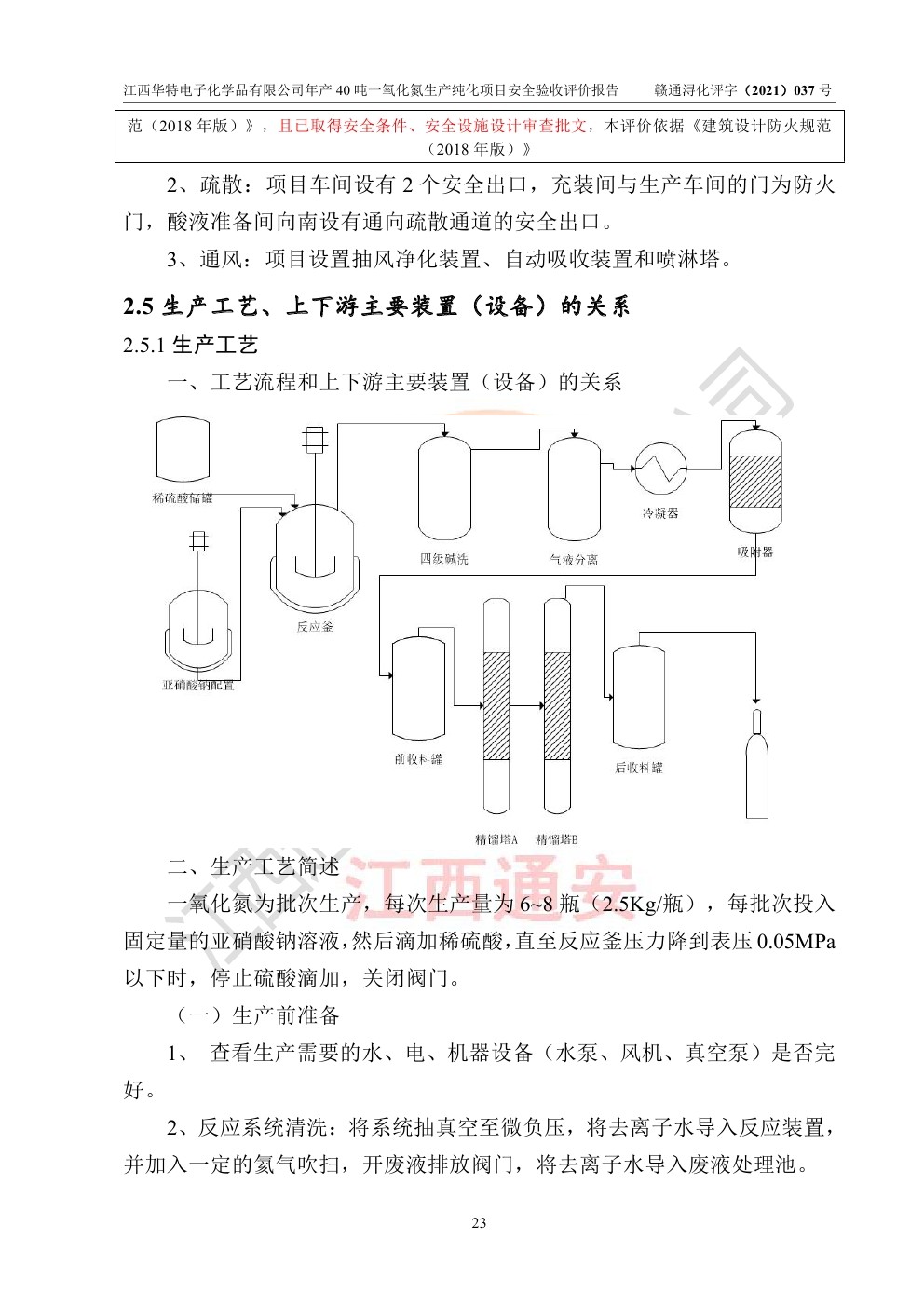 江西华特电子化学品有限公司年产 40 吨一氧化氮生产纯化项目安全验收评价报告　　赣通浔化评字（2021）037 号

范（2018 年版）》，且已取得安全条件、安全设施设计审查批文，本评价依据《建筑设计防火规范（2018 年版）》

2、疏散：项目车间设有 2 个安全出口，充装间与生产车间的门为防火门，酸液准备间向南设有通向疏散通道的安全出口。

3、通风：项目设置抽风净化装置、自动吸收装置和喷淋塔。

2.5 生产工艺、上下游主要装置（设备）的关系

2.5.1 生产工艺

一、工艺流程和上下游主要装置（设备）的关系

稀硫酸储罐

亚硝酸钠配置

反应釜

四级碱洗

气液分离

冷凝器

吸附器

前收料罐

精馏塔A

精馏塔B

后收料罐

二、生产工艺简述

江西通安

一氧化氮为批次生产，每次生产量为 6~8 瓶（2.5Kg/瓶），每批次投入固定量的亚硝酸钠溶液，然后滴加稀硫酸，直至反应釜压力降到表压 0.05MPa 以下时，停止硫酸滴加，关闭阀门。

（一）生产前准备

1、 查看生产需要的水、电、机器设备（水泵、风机、真空泵）是否完好。

2、反应系统清洗：将系统抽真空至微负压，将去离子水导入反应装置，并加入一定的氮气吹扫，开废液排放阀门，将去离子水导入废液处理池。

23