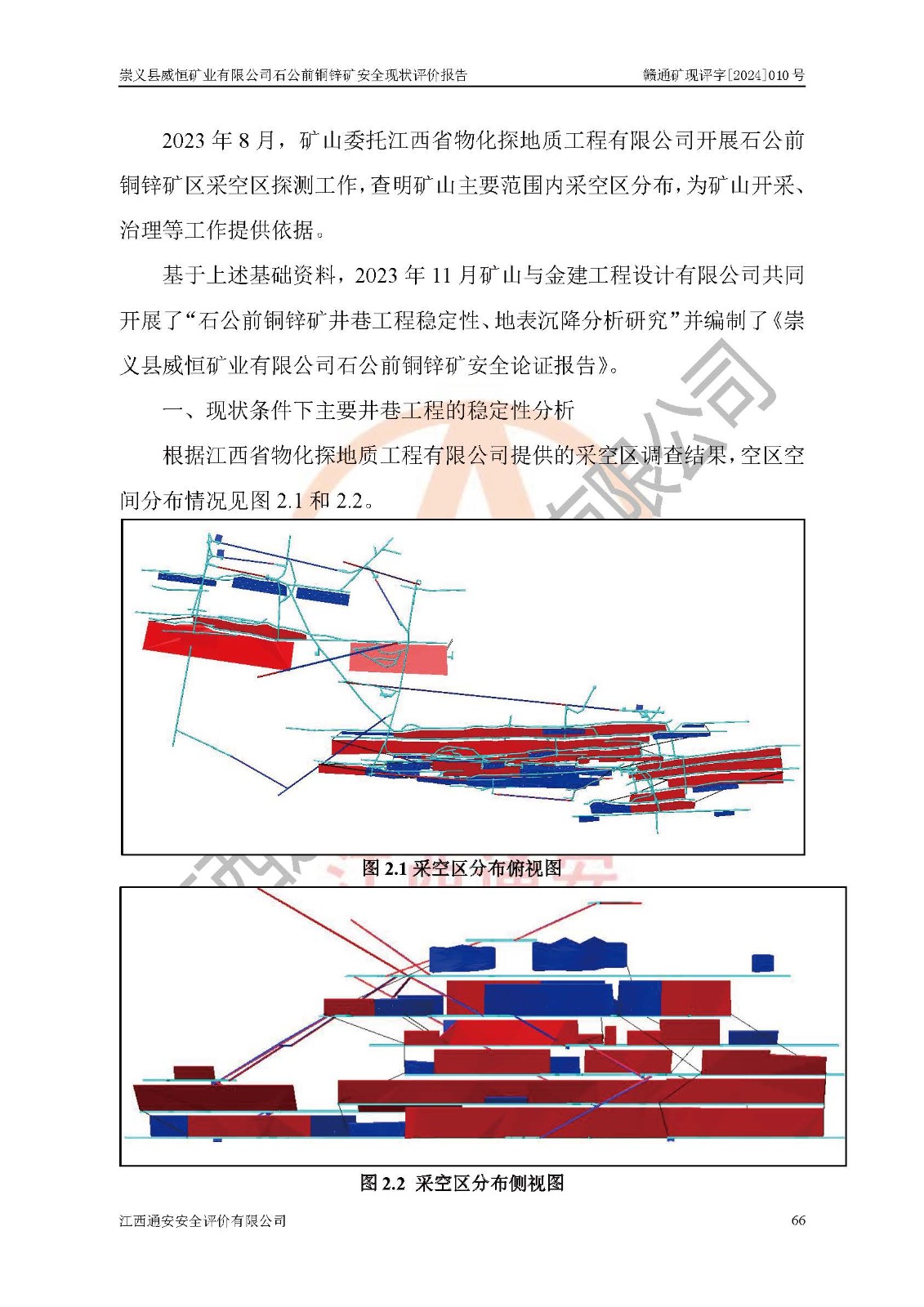 崇义县威恒矿业有限公司石公前铜锌矿安全现状评价报告　　赣通矿现评字[2024]010 号

2023 年 8 月，矿山委托江西省物化探地质工程有限公司开展石公前铜锌矿区采空区探测工作，查明矿山主要范围内采空区分布，为矿山开采、治理等工作提供依据。

基于上述基础资料，2023 年 11 月矿山与金建工程设计有限公司共同开展了“石公前铜锌矿井巷工程稳定性、地表沉降分析研究”并编制了《崇义县威恒矿业有限公司石公前铜锌矿安全论证报告》。

一、现状条件下主要井巷工程的稳定性分析

根据江西省物化探地质工程有限公司提供的采空区调查结果，空区空间分布情况见图 2.1 和 2.2。

图 2.1 采空区分布俯视图

图 2.2 采空区分布侧视图

江西通安安全评价有限公司　　66